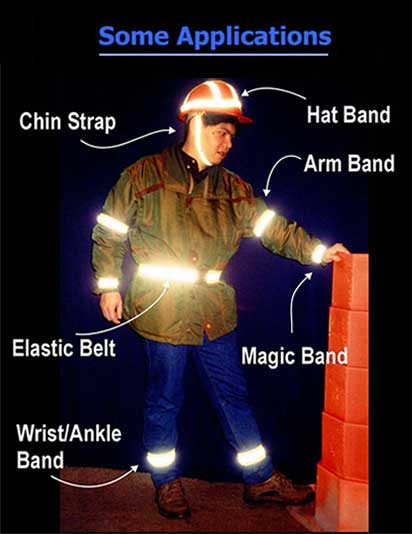 Some Applications

Chin Strap

Hat Band

Arm Band

Elastic Belt

Magic Band

Wrist/Ankle Band